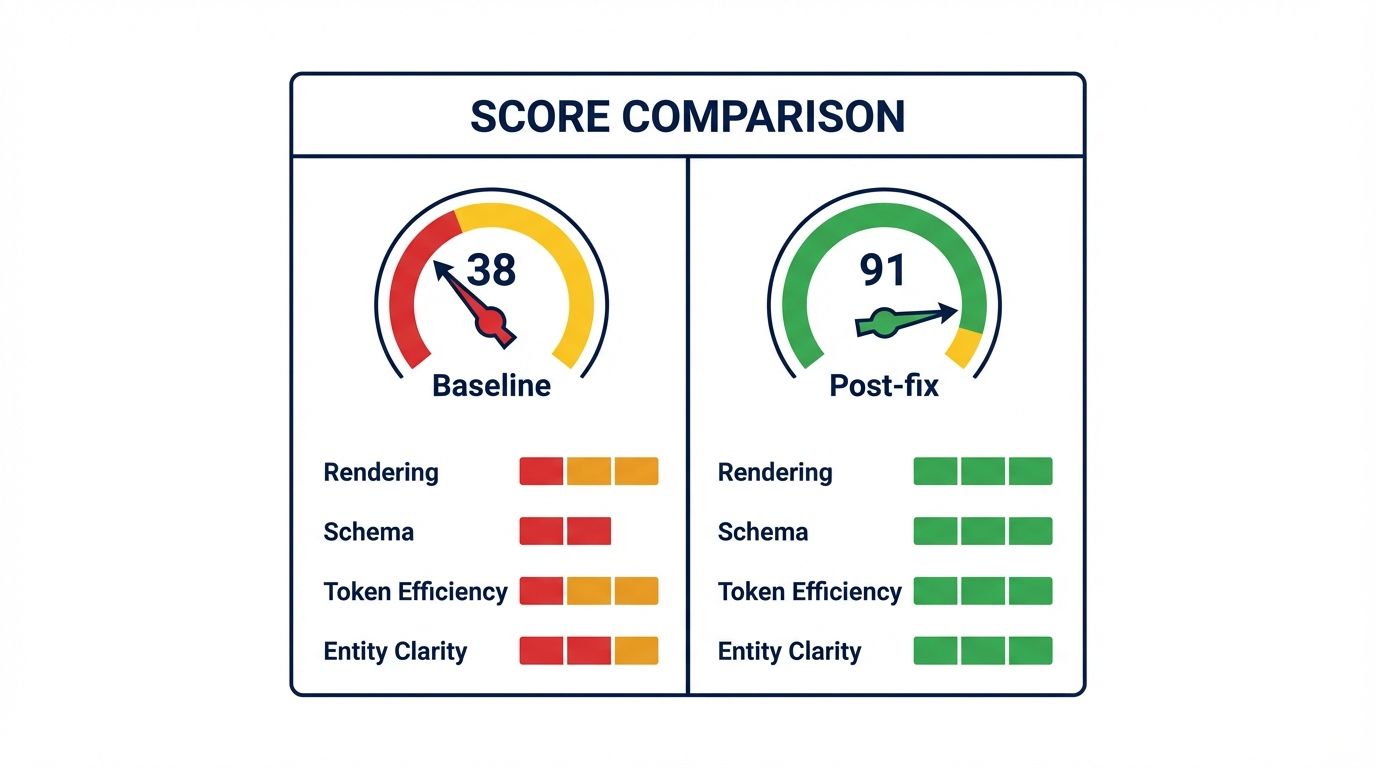 SCORE COMPARISON

38
Baseline

Rendering
Schema
Token Efficiency
Entity Clarity

91
Post-fix

Rendering
Schema
Token Efficiency
Entity Clarity